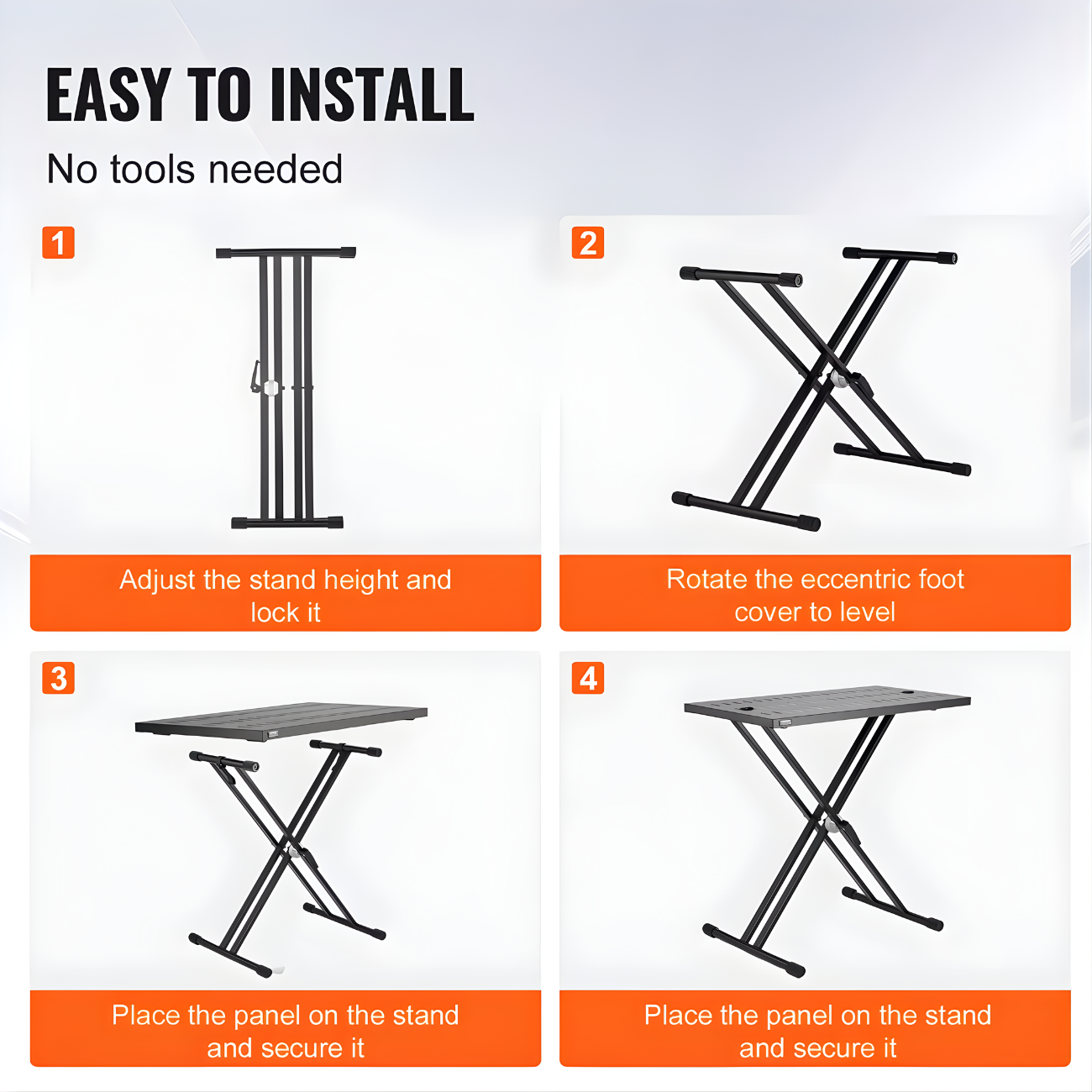 EASY TO INSTALL

No tools needed

1

Adjust the stand height and lock it

2

Rotate the eccentric foot cover to level

3

Place the panel on the stand and secure it

4

Place the panel on the stand and secure it